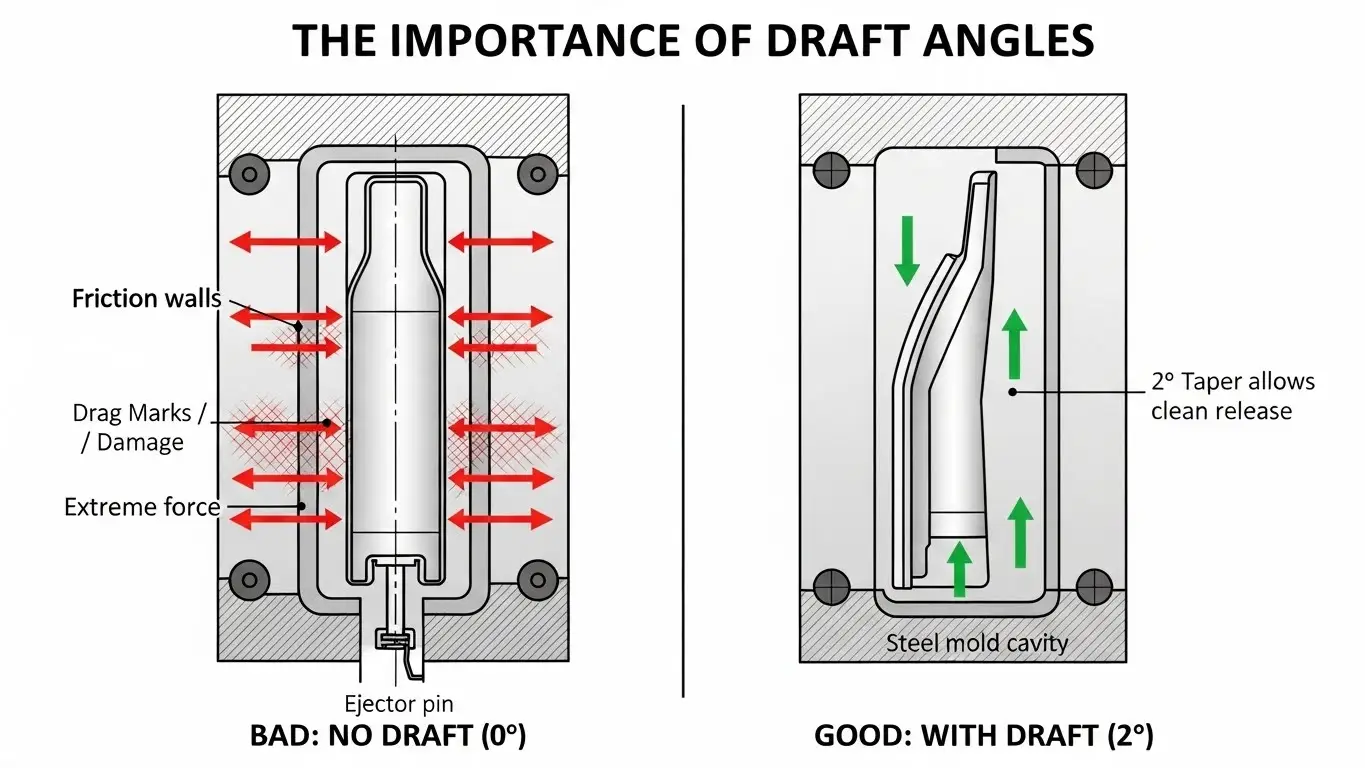 THE IMPORTANCE OF DRAFT ANGLES

Friction walls

Drag Marks / / Damage

Extreme force

Ejector pin

BAD: NO DRAFT (0°)

2° Taper allows clean release

Steel mold cavity

GOOD: WITH DRAFT (2°)